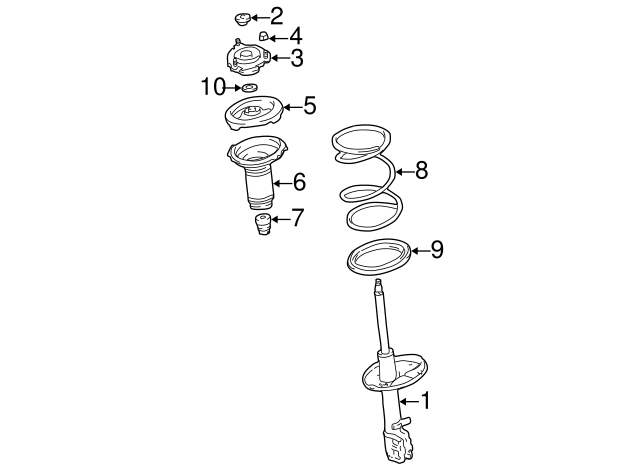 2
4
3
10
5
8
6
7
9
1