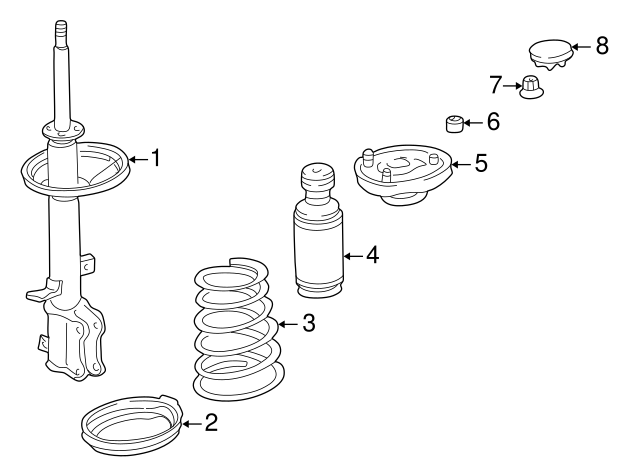 8
7
6
1
5
4
3
2