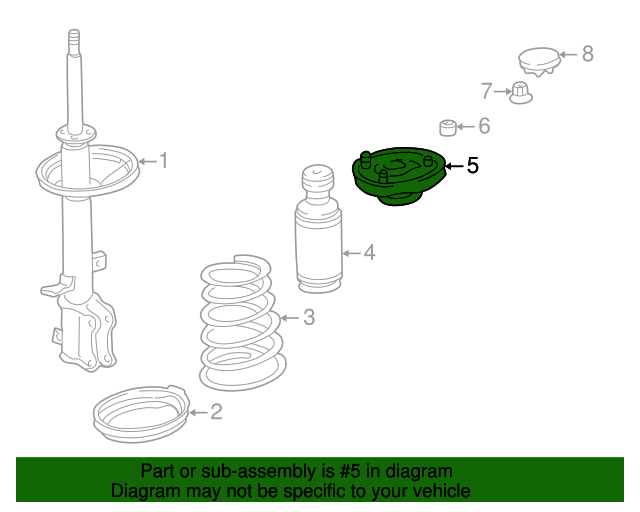 8
7
6
5
1
4
3
2

Part or sub-assembly is #5 in diagram
Diagram may not be specific to your vehicle