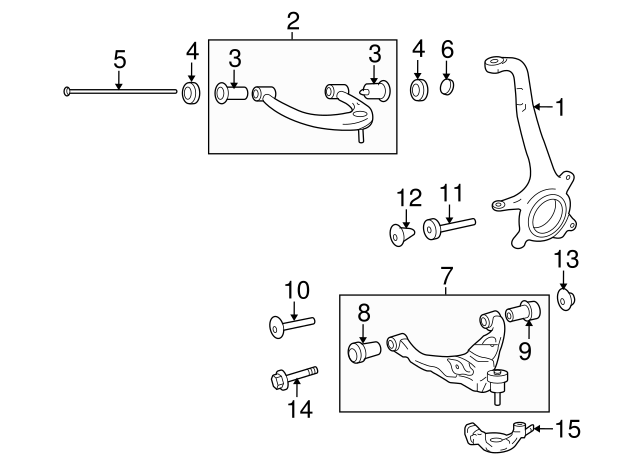 2
5
4
3
3
4
6
1
12
11
13
7
10
8
9
14
15