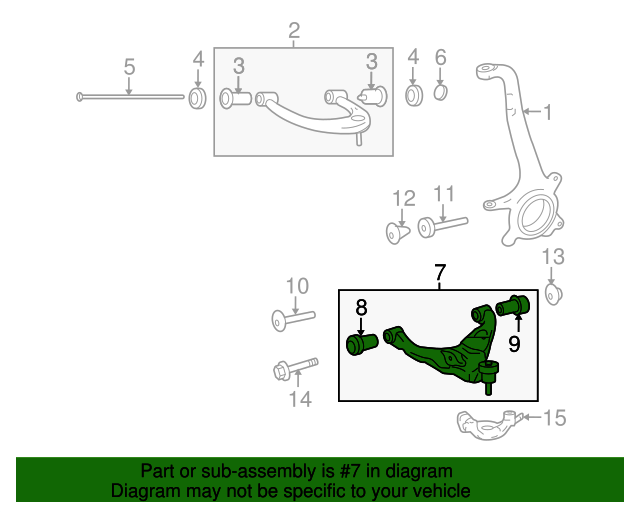 2

5

4

3

3

4

6

1

12

11

13

7

10

8

9

14

15

Part or sub-assembly is #7 in diagram
Diagram may not be specific to your vehicle