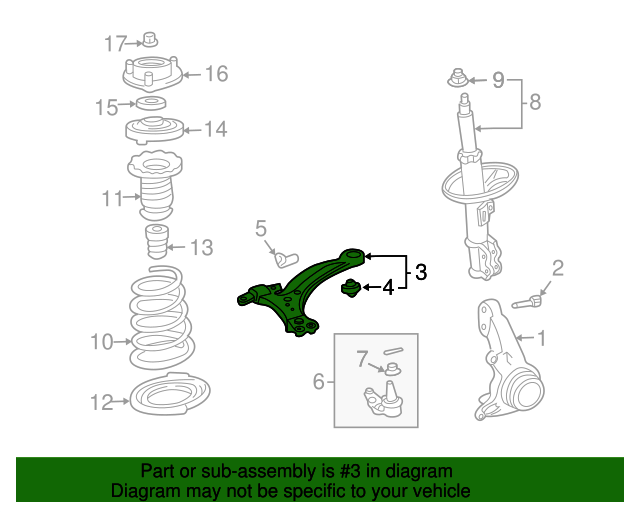 17
16
15
14
11
13
10
12
5
3
4
6
7
9
8
2
1

Part or sub-assembly is #3 in diagram
Diagram may not be specific to your vehicle