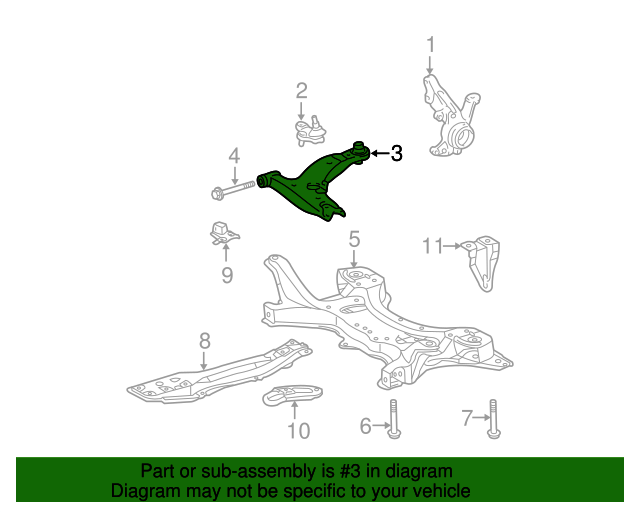 1
2
3
4
9
5
11
8
10
6
7

Part or sub-assembly is #3 in diagram
Diagram may not be specific to your vehicle