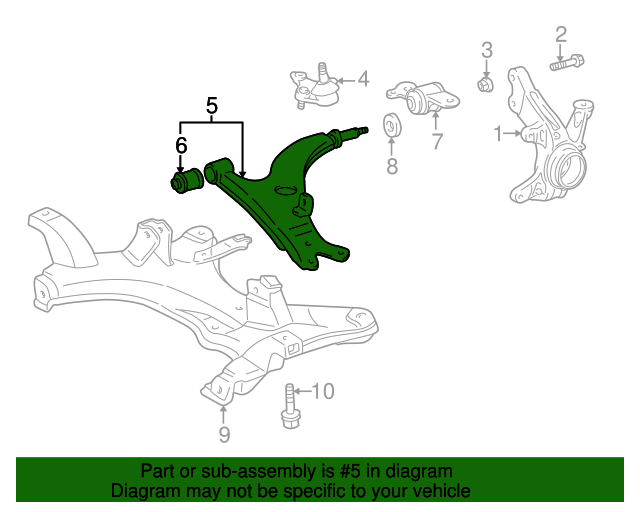 2
3
4
5
6
7
1
8
10
9

Part or sub-assembly is #5 in diagram
Diagram may not be specific to your vehicle