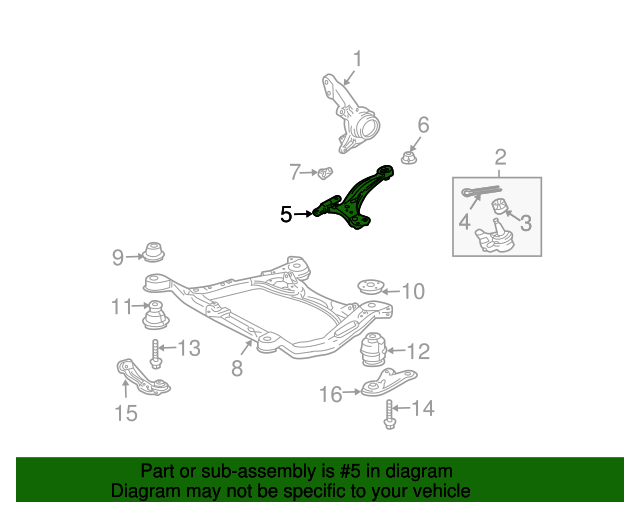 1
6
2
7
5
4
3
9
10
11
13
12
8
16
14
15

Part or sub-assembly is #5 in diagram
Diagram may not be specific to your vehicle