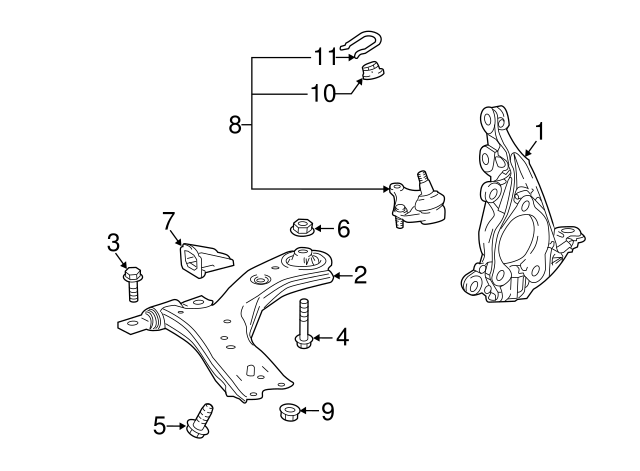 11
10
8
1
7
6
3
2
4
5
9