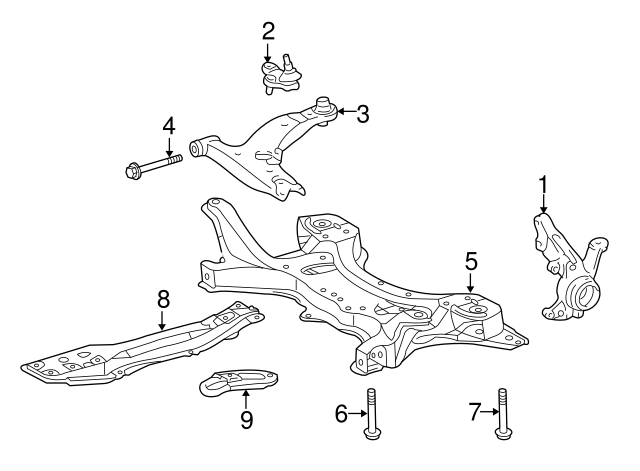 2
3
4
1
5
8
9
6
7