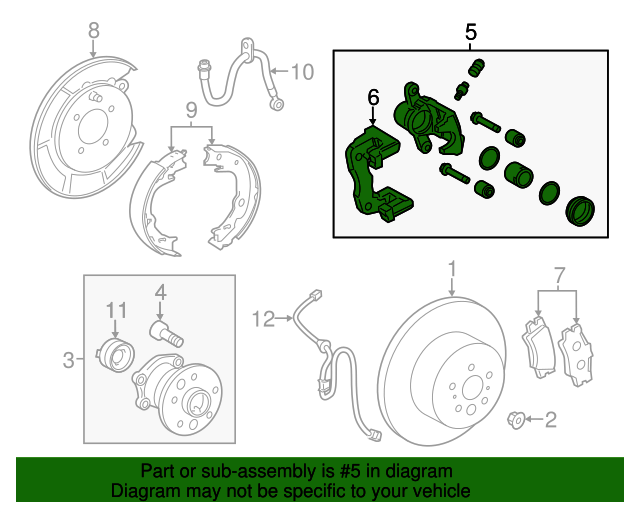 8
10
9
5
6
3
11
4
12
1
7
2

Part or sub-assembly is #5 in diagram
Diagram may not be specific to your vehicle