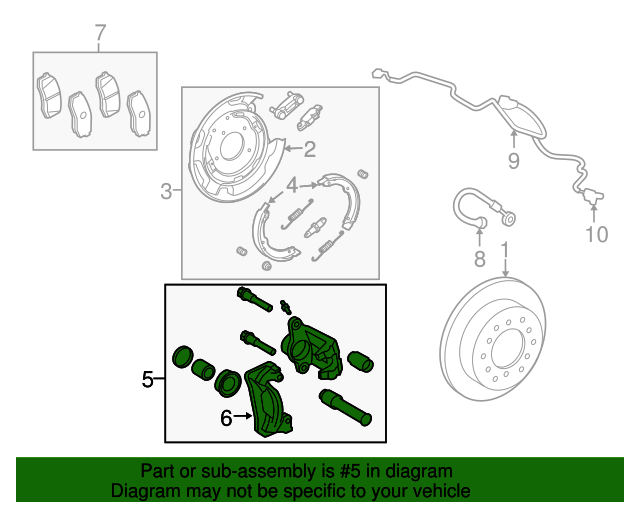 7
2
3
4
9
10
8
1
5
6
Part or sub-assembly is #5 in diagram
Diagram may not be specific to your vehicle