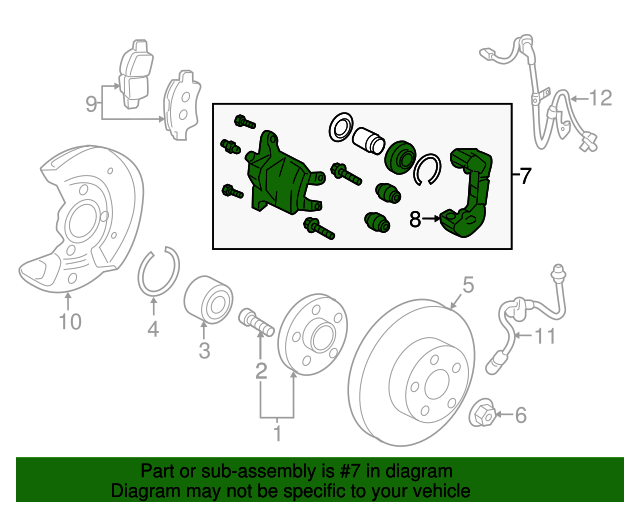 9
12
7
8
10
4
3
2
1
5
11
6

Part or sub-assembly is #7 in diagram
Diagram may not be specific to your vehicle