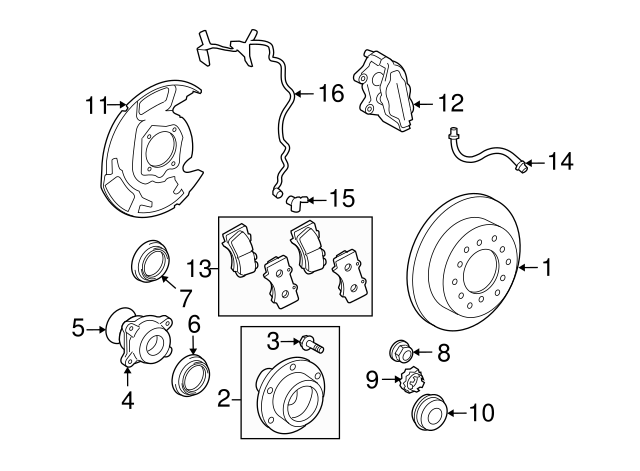 11
16
12
14
15
13
1
7
5
6
3
8
9
4
2
10