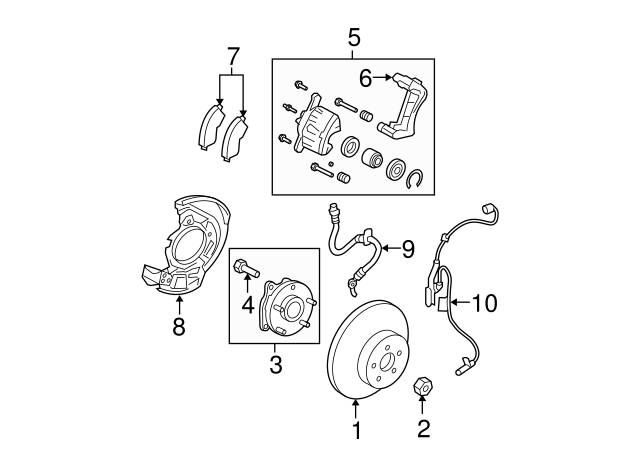 7
5
6
9
10
8
4
3
1
2