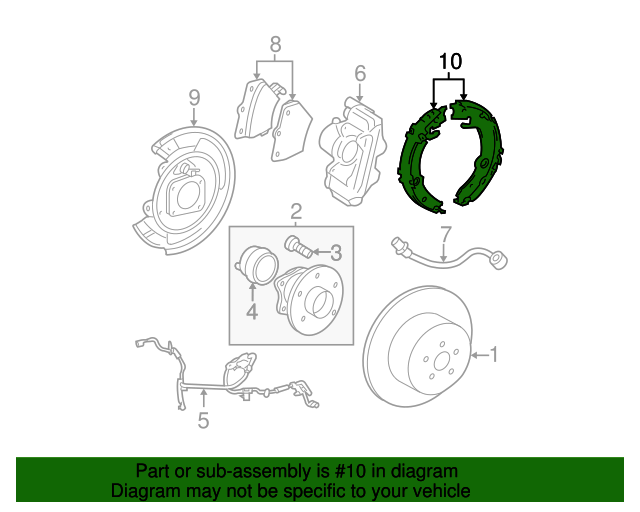 8
10
6
9
2
3
7
4
1
5
Part or sub-assembly is #10 in diagram
Diagram may not be specific to your vehicle