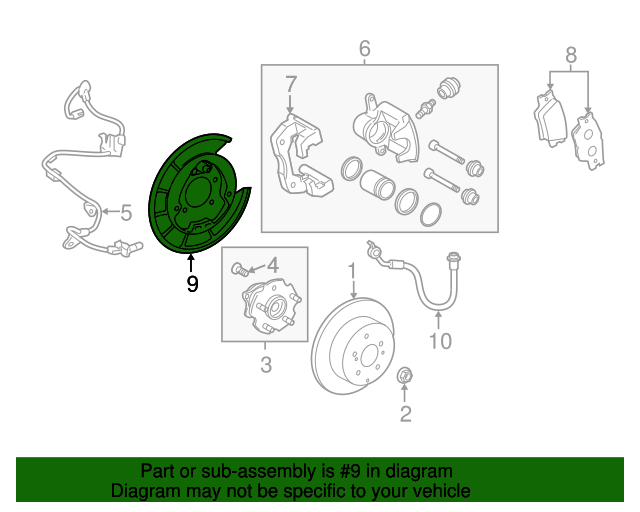 6
7
8
5
9
4
3
1
10
2

Part or sub-assembly is #9 in diagram
Diagram may not be specific to your vehicle