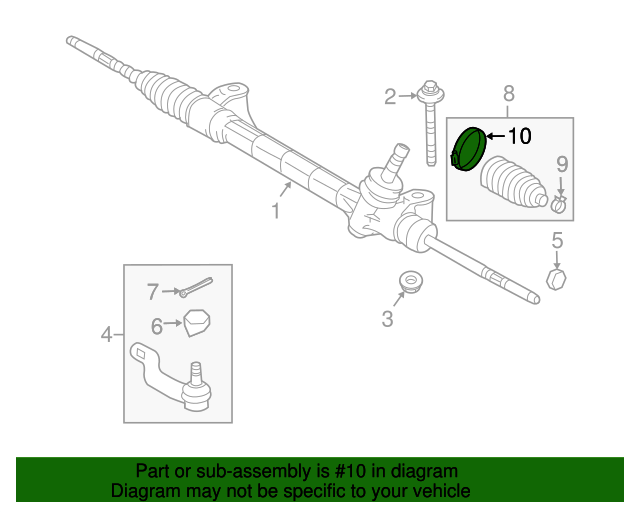 2
8
10
9
1
5
7
6
4
3

Part or sub-assembly is #10 in diagram
Diagram may not be specific to your vehicle