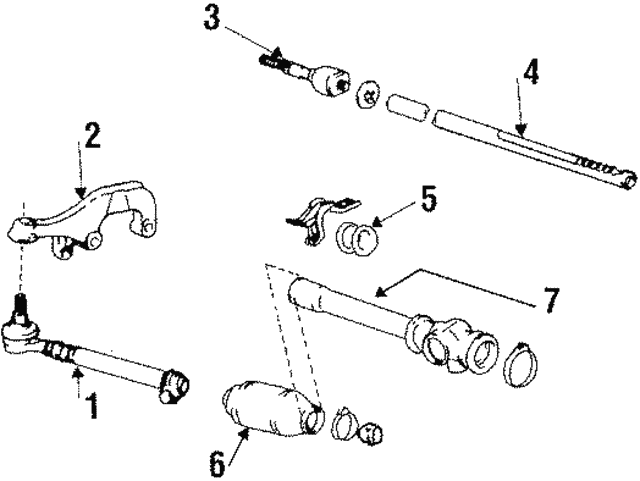 3
4
2
5
7
1
6