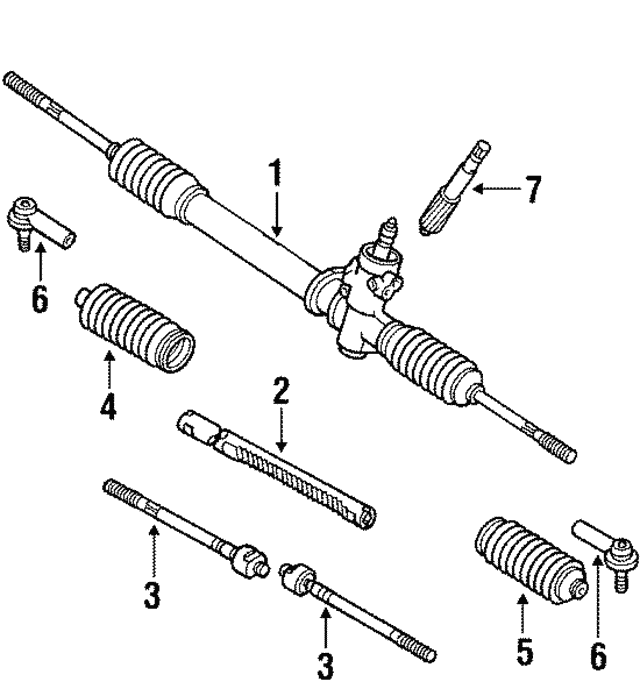 1
7
6
4
2
3
3
5
6