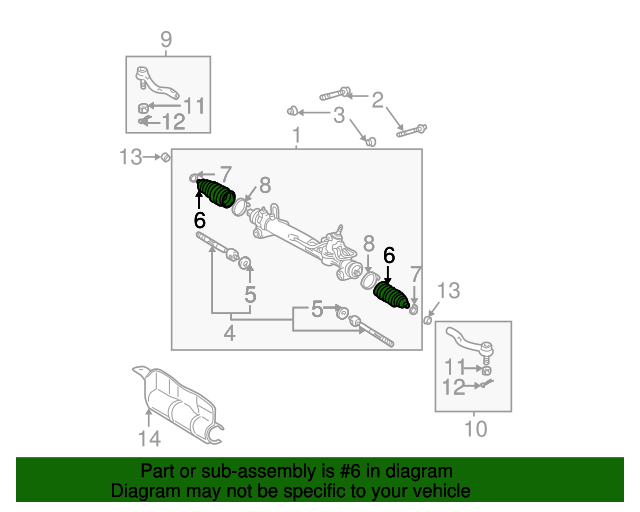 9
11
12
2
3
1
13
7
8
6
8
6
7
13
5
5
4
11
12
10
14

Part or sub-assembly is #6 in diagram
Diagram may not be specific to your vehicle