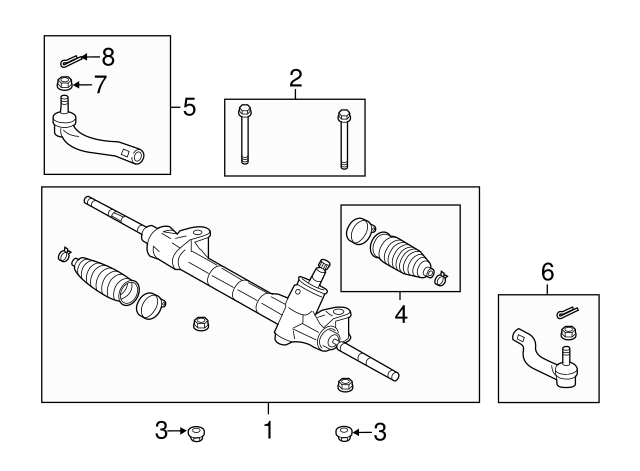 8
7
5
2
4
6
3
1
3