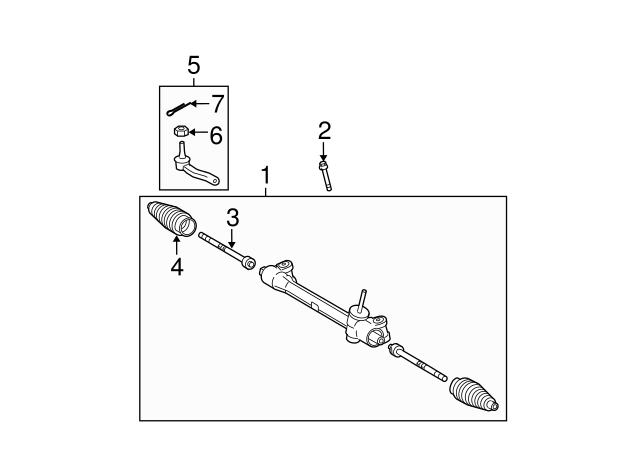 5
7
6
2
1
3
4