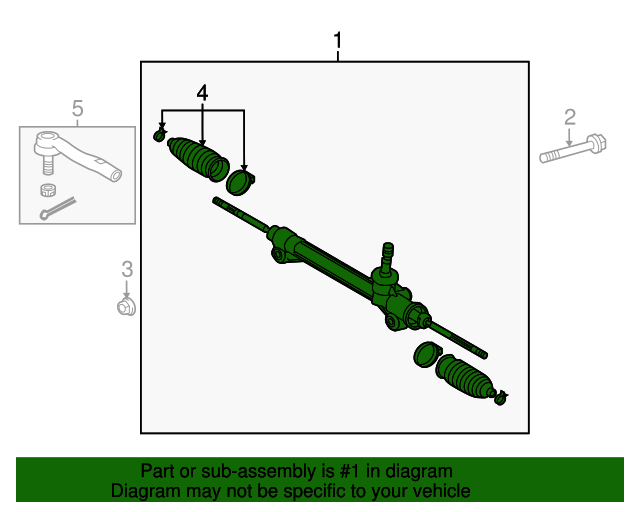 1
4
5
2
3

Part or sub-assembly is #1 in diagram
Diagram may not be specific to your vehicle