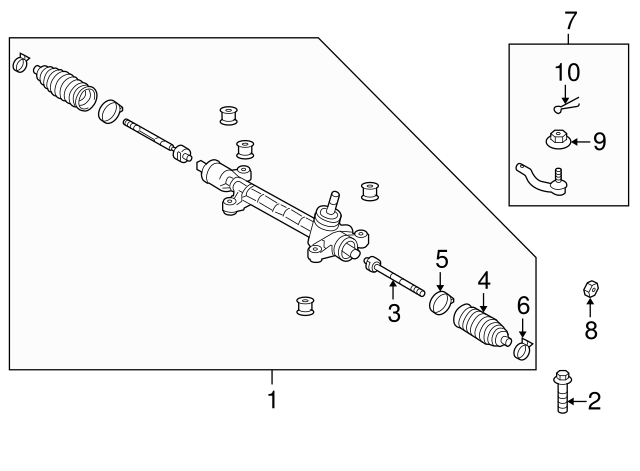 7
10
9
5
4
6
3
8
1
2