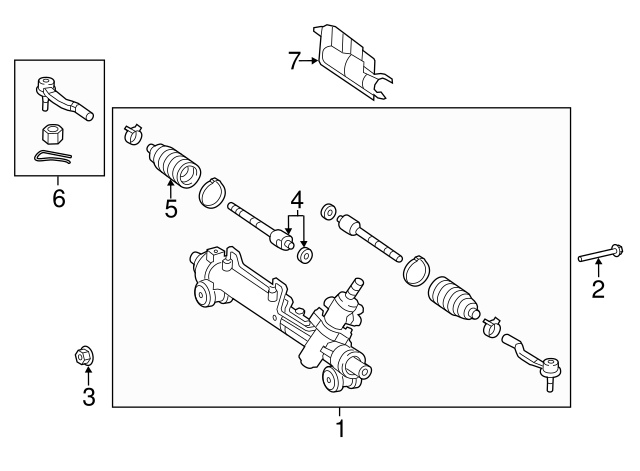 7
6
5
4
2
3
1