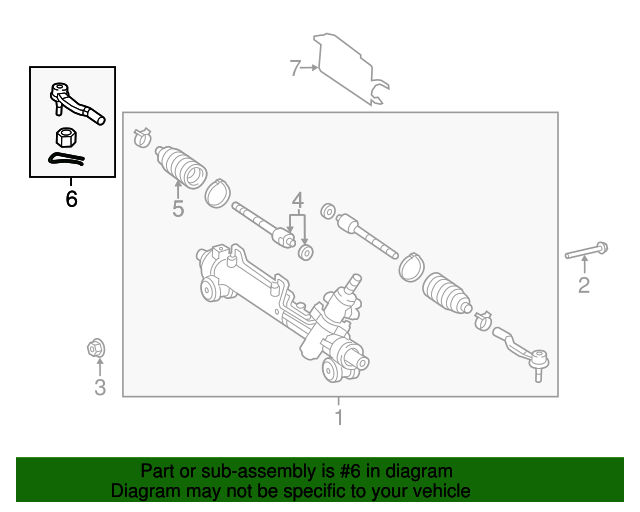 7
6
5
4
2
3
1

Part or sub-assembly is #6 in diagram
Diagram may not be specific to your vehicle