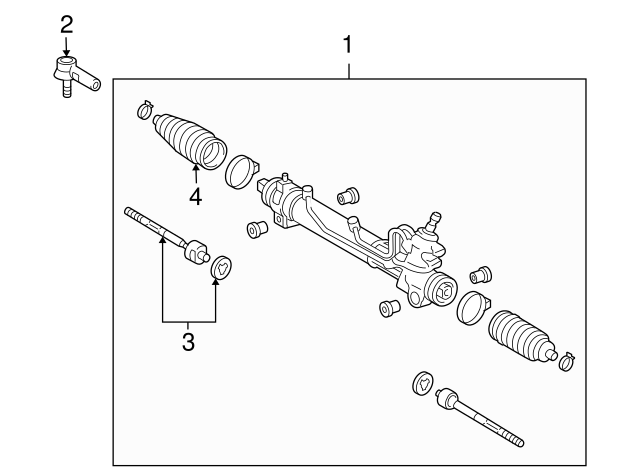 2
1
4
3