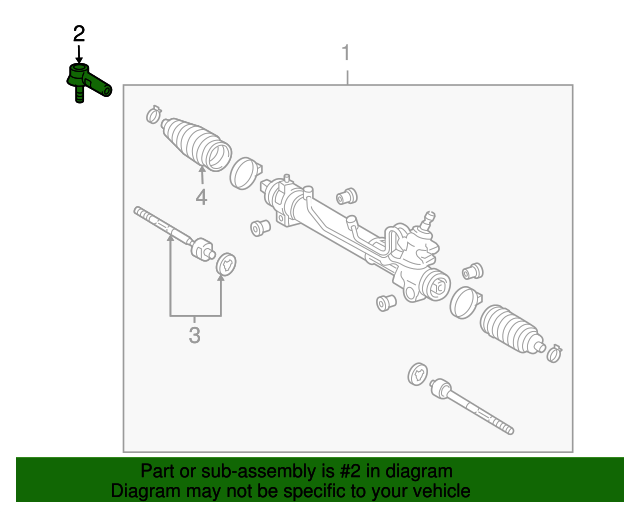 2

1

4

3

Part or sub-assembly is #2 in diagram
Diagram may not be specific to your vehicle