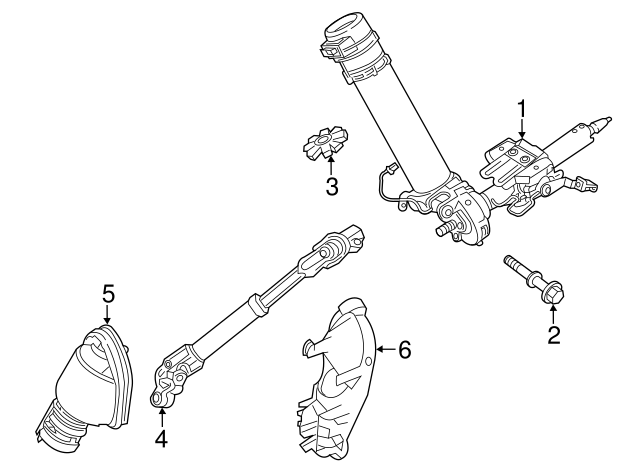 1
3
2
5
6
4