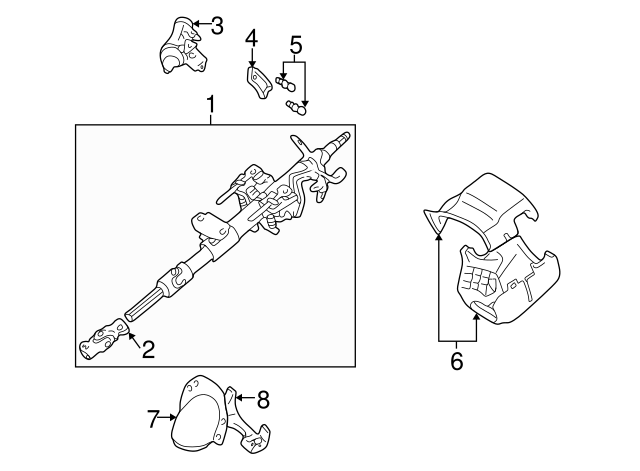 3
4
5
1
2
6
7
8