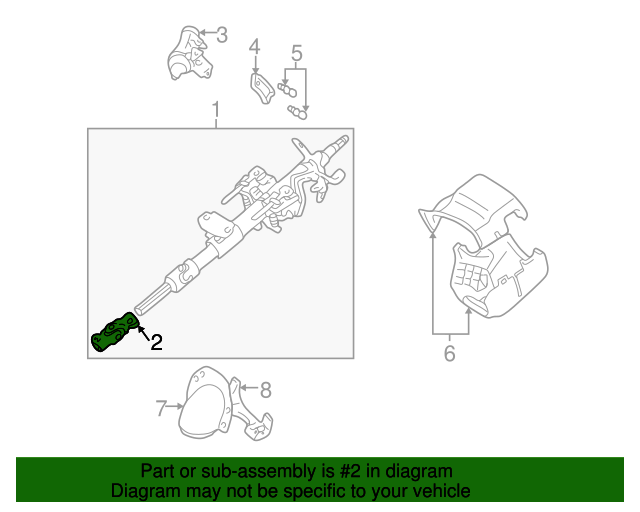 3
4
5
1
2
6
7
8
Part or sub-assembly is #2 in diagram
Diagram may not be specific to your vehicle