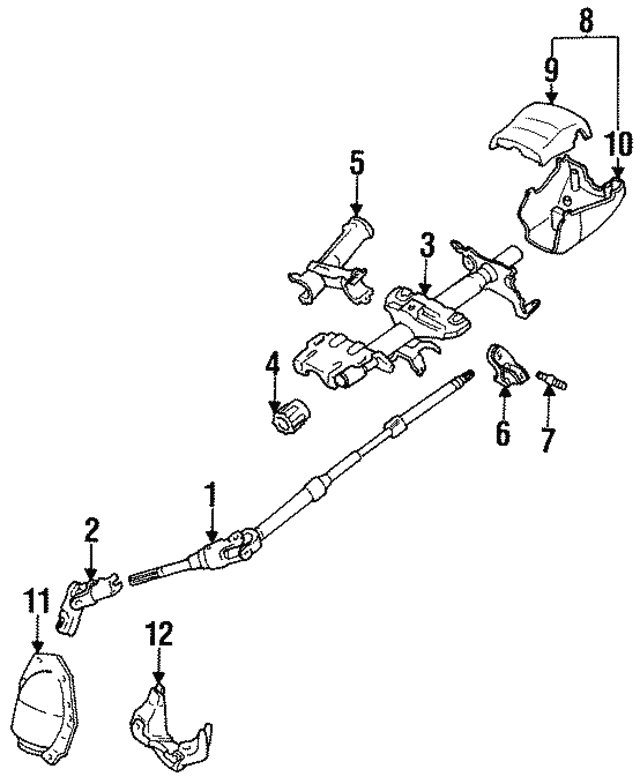 8
9
10
5
3
4
6
7
1
2
11
12