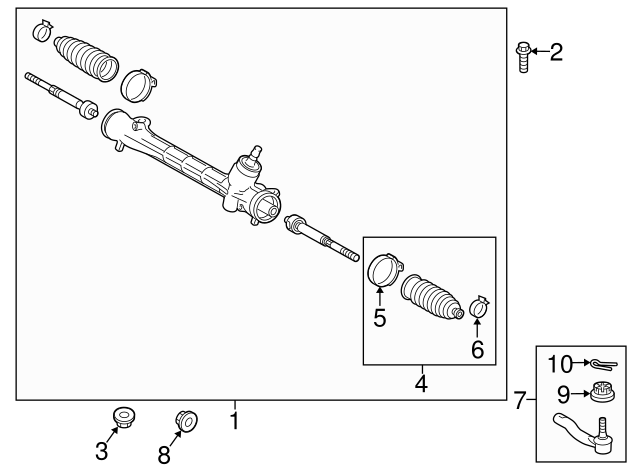 2
5
6
4
10
9
7
1
3
8