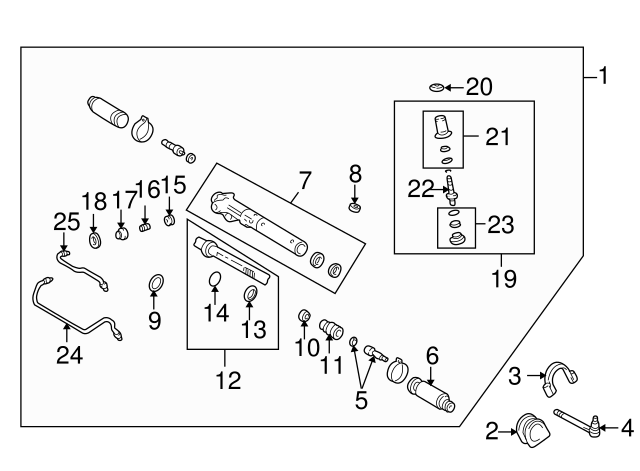 1
20
21
22
23
19
7
8
18
17
16
15
25
9
14
13
12
24
10
11
5
6
3
2
4