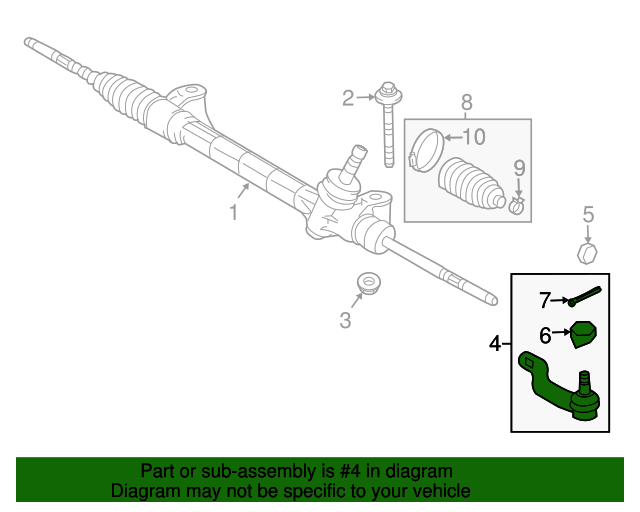 2
8
10
9
1
5
3
7
6
4

Part or sub-assembly is #4 in diagram
Diagram may not be specific to your vehicle