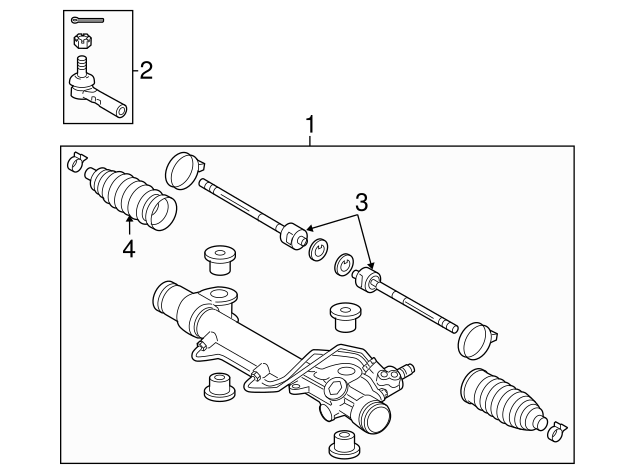 2
1
3
4