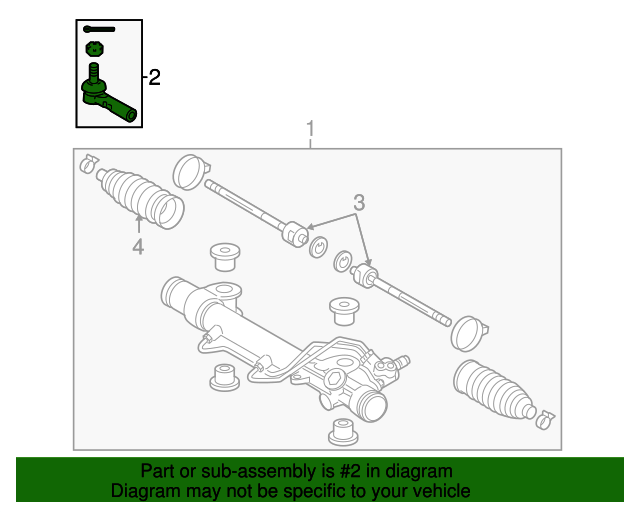 2

1

3

4

Part or sub-assembly is #2 in diagram
Diagram may not be specific to your vehicle