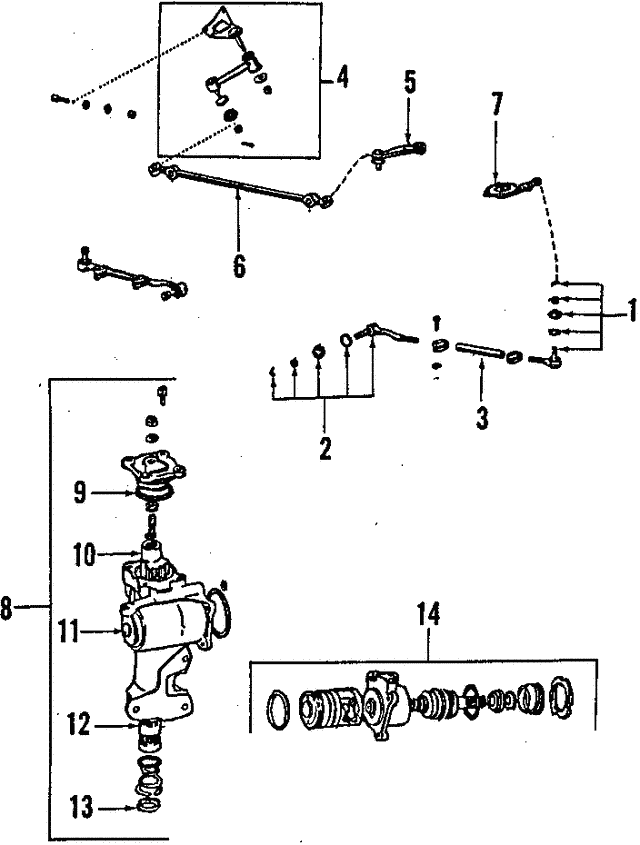 4
5
7
6
1
2
3
8
9
10
11
12
13
14