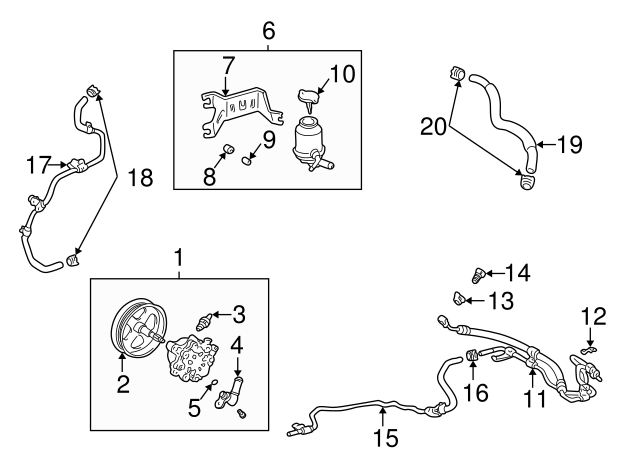 6
7
10
9
8
20
19
17
18
1
3
4
2
5
14
13
12
16
11
15