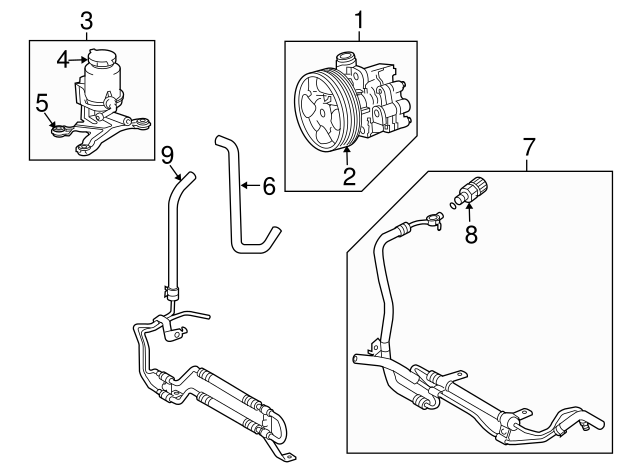 3
4
5
1
2
9
6
7
8