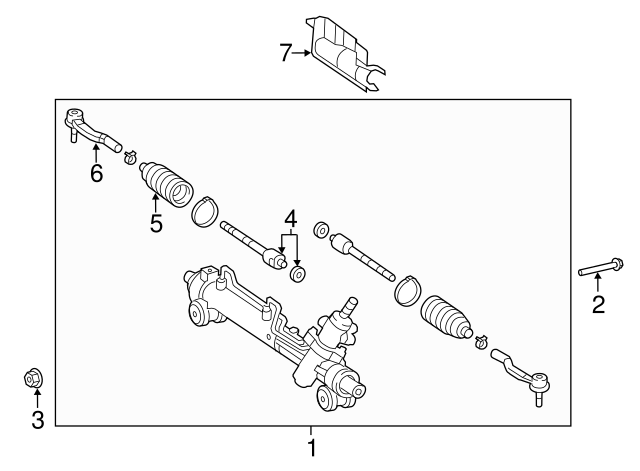 7
6
5
4
2
3
1