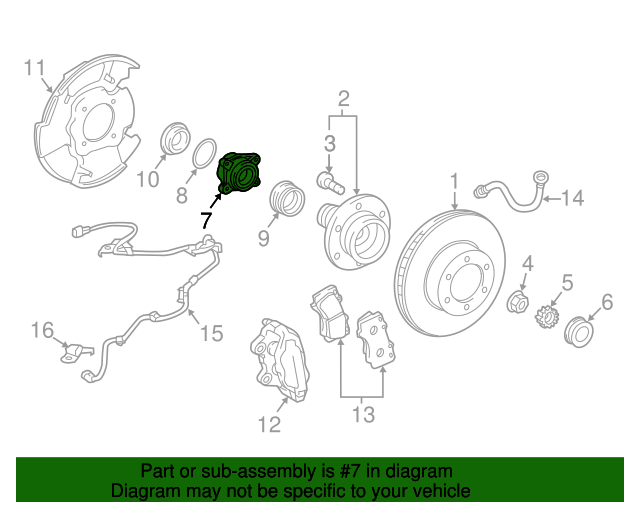 11
2
3
10
8
7
9
1
14
4
5
6
16
15
12
13

Part or sub-assembly is #7 in diagram
Diagram may not be specific to your vehicle