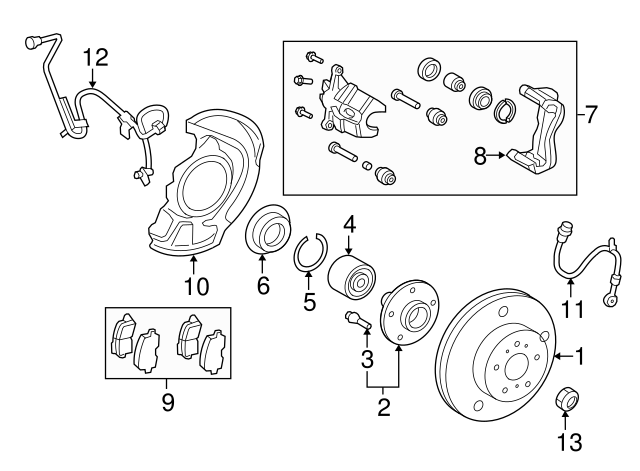 12
7
8
4
10
6
5
11
9
3
2
1
13