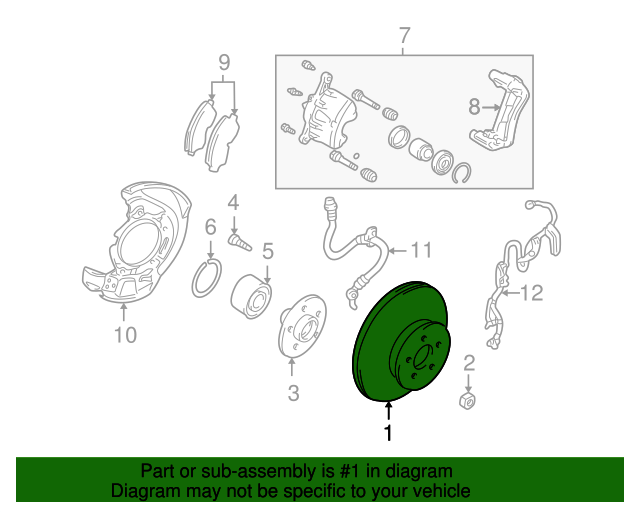 7
9
8
4
6
5
11
12
10
3
2
1

Part or sub-assembly is #1 in diagram
Diagram may not be specific to your vehicle