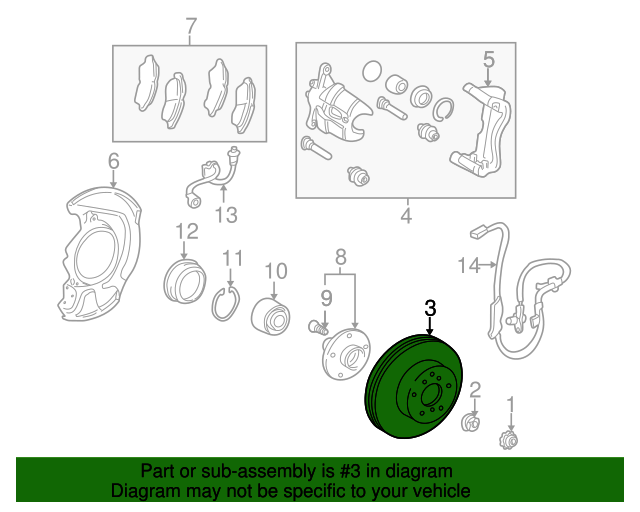 7
5
6
13
4
12
11
10
8
9
14
3
2
1

Part or sub-assembly is #3 in diagram
Diagram may not be specific to your vehicle