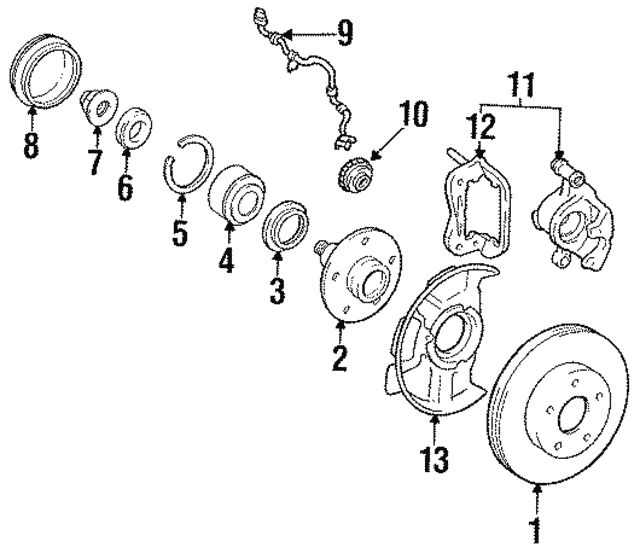 9
11
10
12
8
7
6
5
4
3
2
13
1