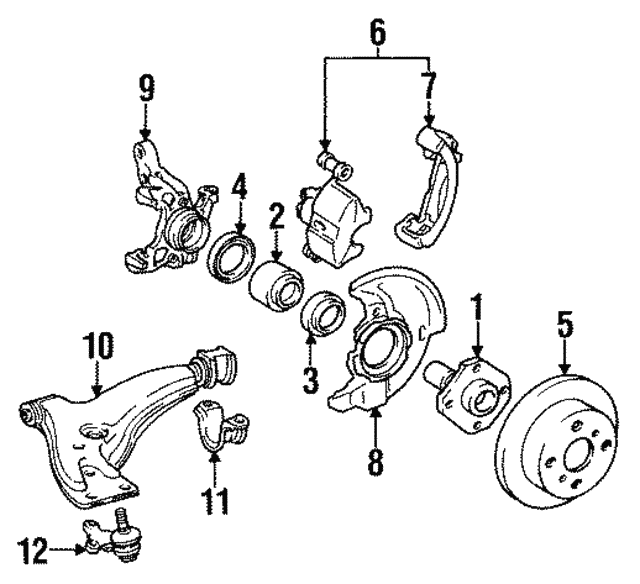 6
9
7
4
2
1
5
10
3
8
11
12