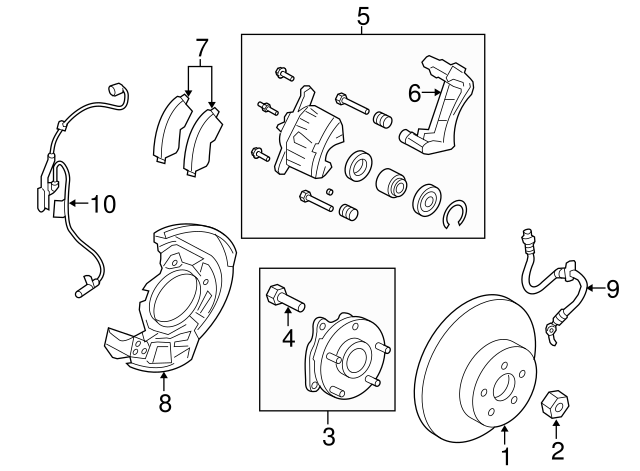 5
7
6
10
9
4
8
3
1
2